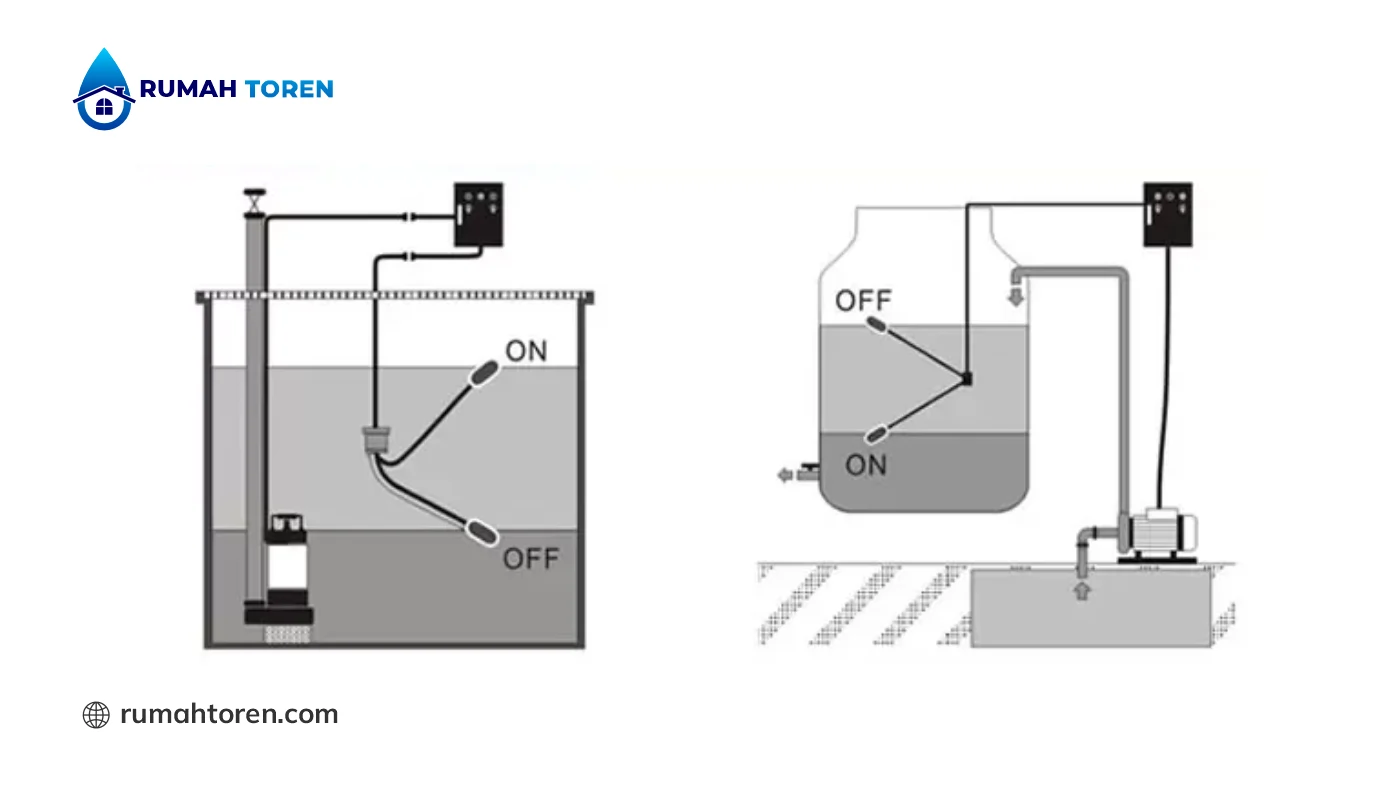 RUMAH TOREN

ON

OFF

OFF

ON

rumahtoren.com